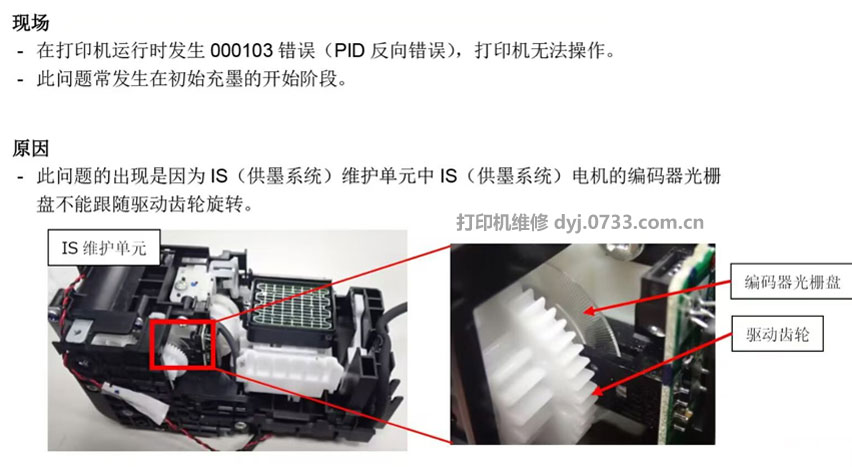 现场
- 在打印机运行时发生 000103 错误（PID 反向错误），打印机无法操作。
- 此问题常发生在初始充墨的开始阶段。

原因
- 此问题的出现是因为 IS（供墨系统）维护单元中 IS（供墨系统）电机的编码器光栅盘不能跟随驱动齿轮旋转。

打印机维修 dyj.0733.com.cn

IS 维护单元

编码器光栅盘

驱动齿轮