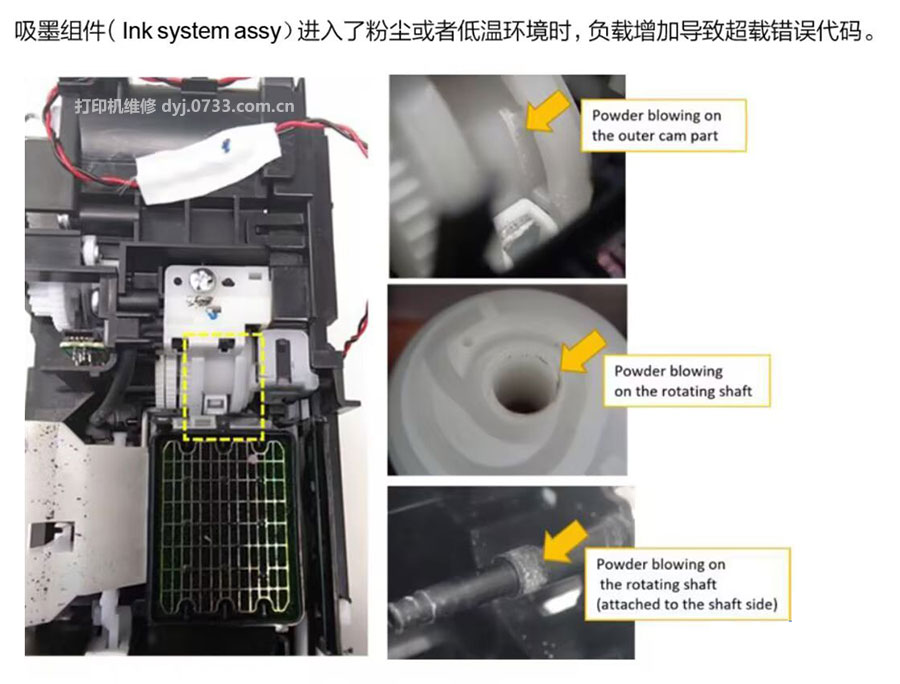 吸墨组件( Ink system assy）进入了粉尘或者低温环境时，负载增加导致超载错误代码。

打印机维修 dyj.0733.com.cn

Powder blowing on the outer cam part

Powder blowing on the rotating shaft

Powder blowing on the rotating shaft (attached to the shaft side)